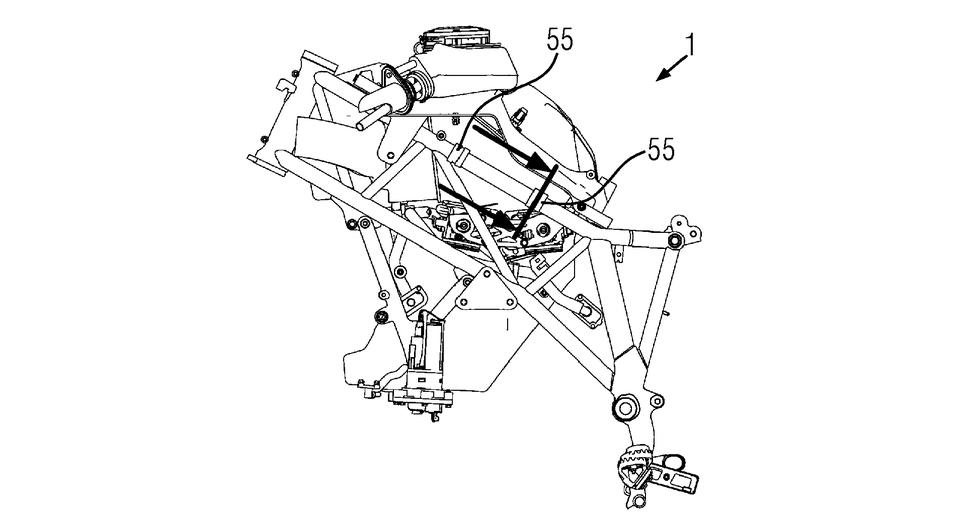 55

1

55