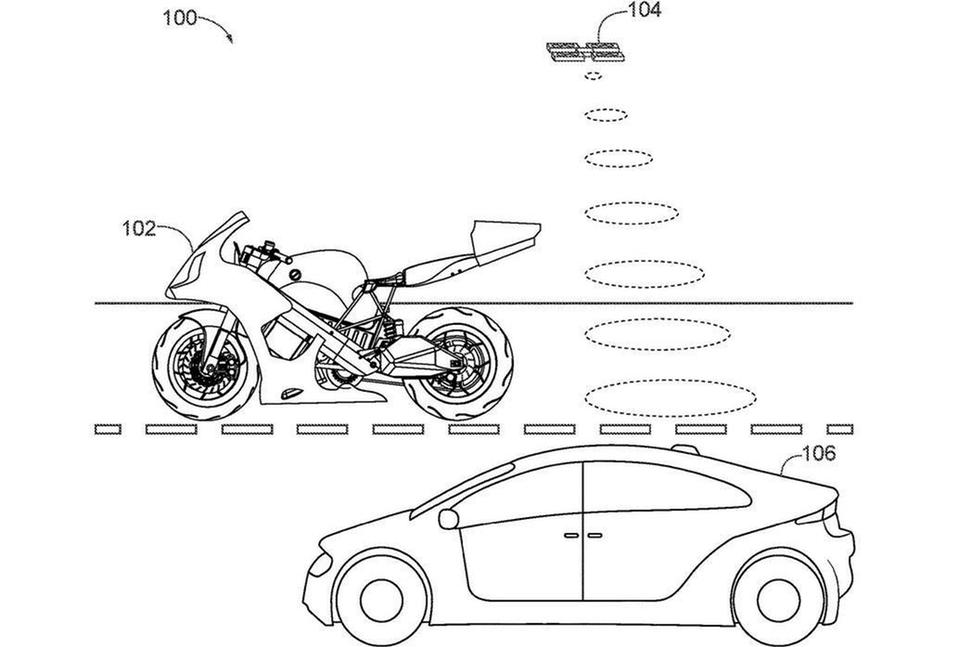 100

104

102

106