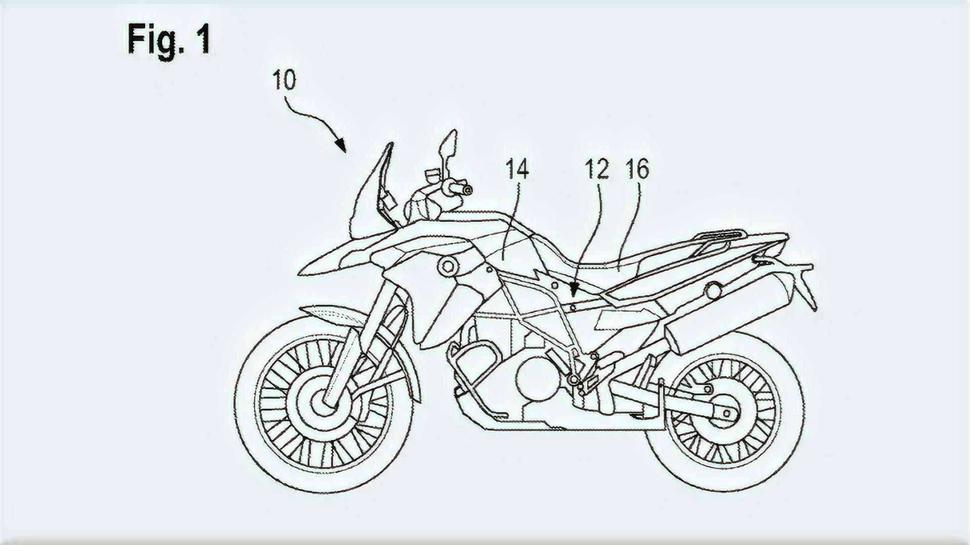 Fig. 1

10

14

12

16