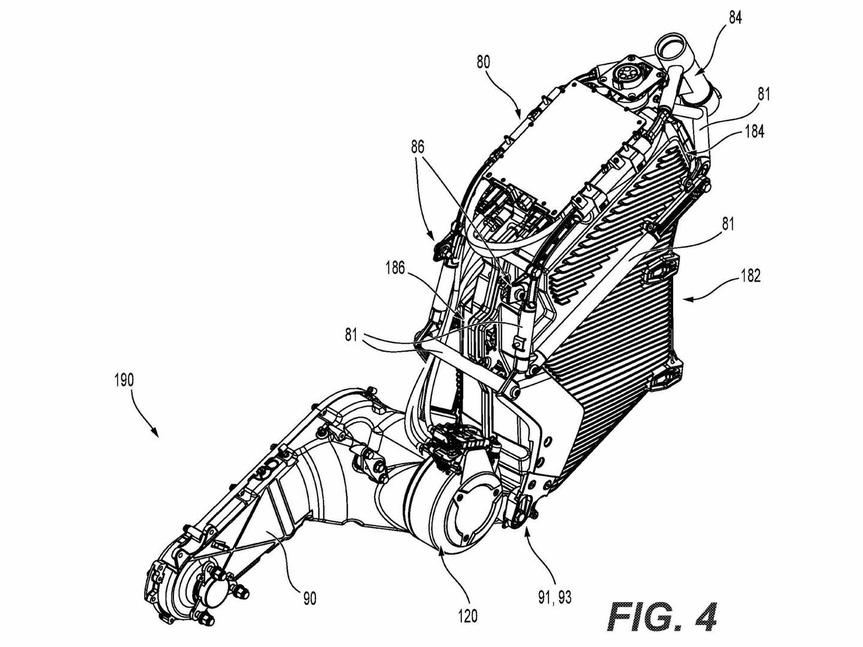 84
80
81
184
86
81
182
186
81
190
90
120
91, 93
FIG. 4