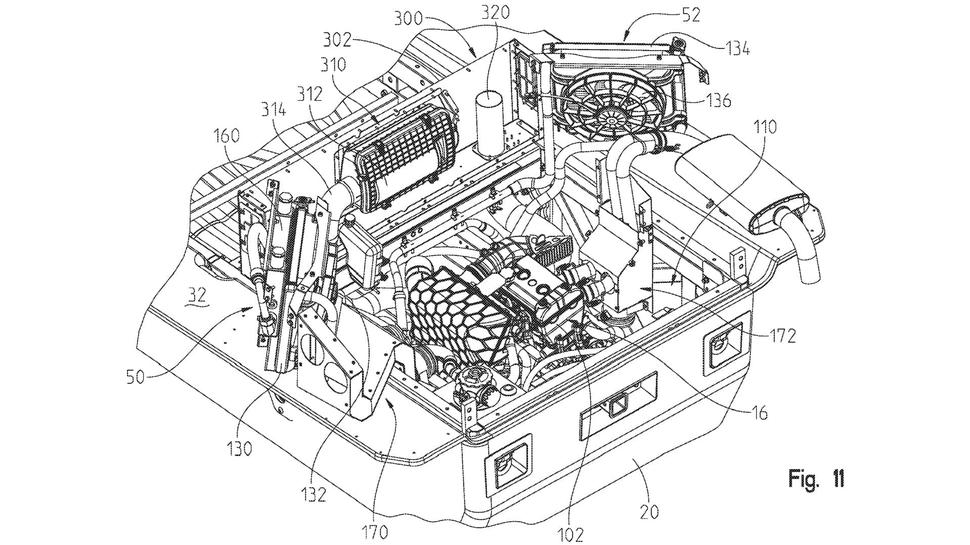 300
320
52
302
134
310
312
136
314
110
160
32
172
50
16
130
132
170
102
20
Fig. 11