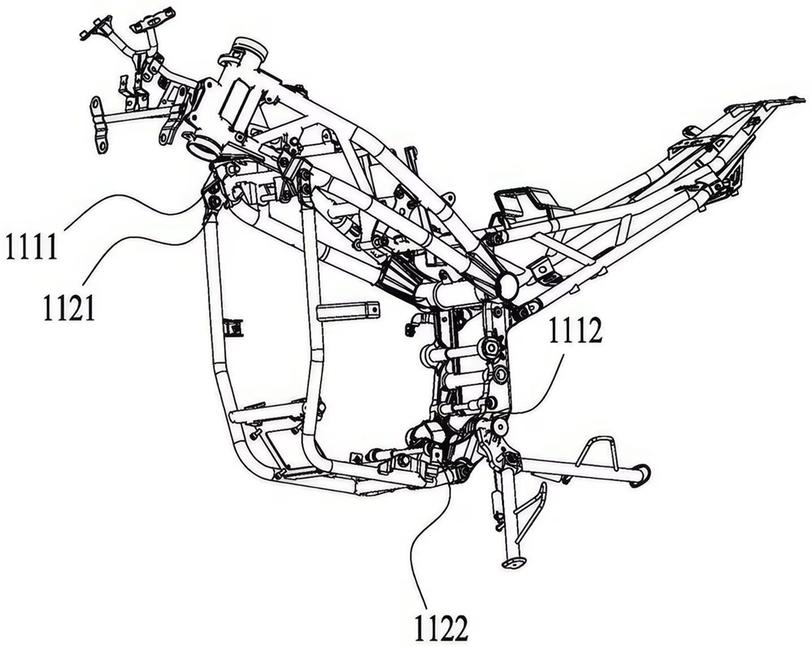 1111
1121
1112
1122